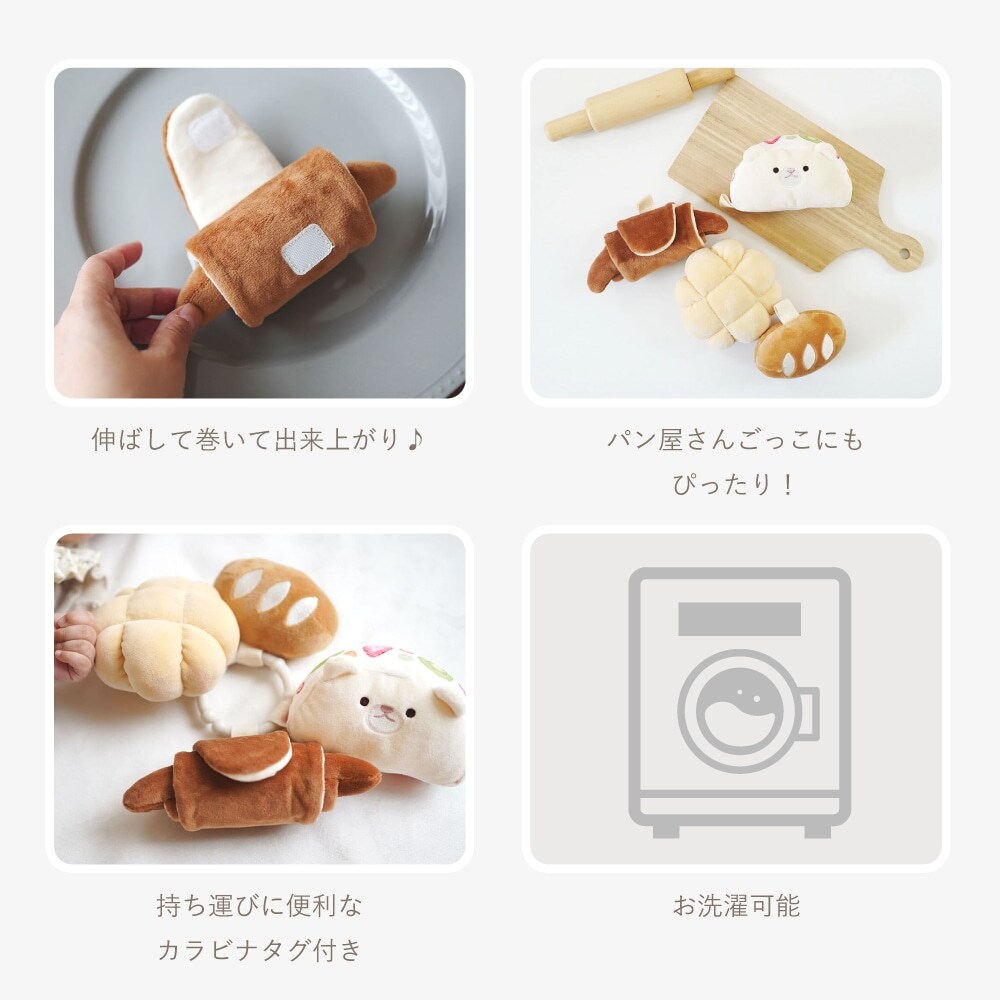 伸ばして巻いて出来上がり♪

パン屋さんごっこにも
ぴったり！

持ち運びに便利な
カラビナタグ付き

お洗濯可能