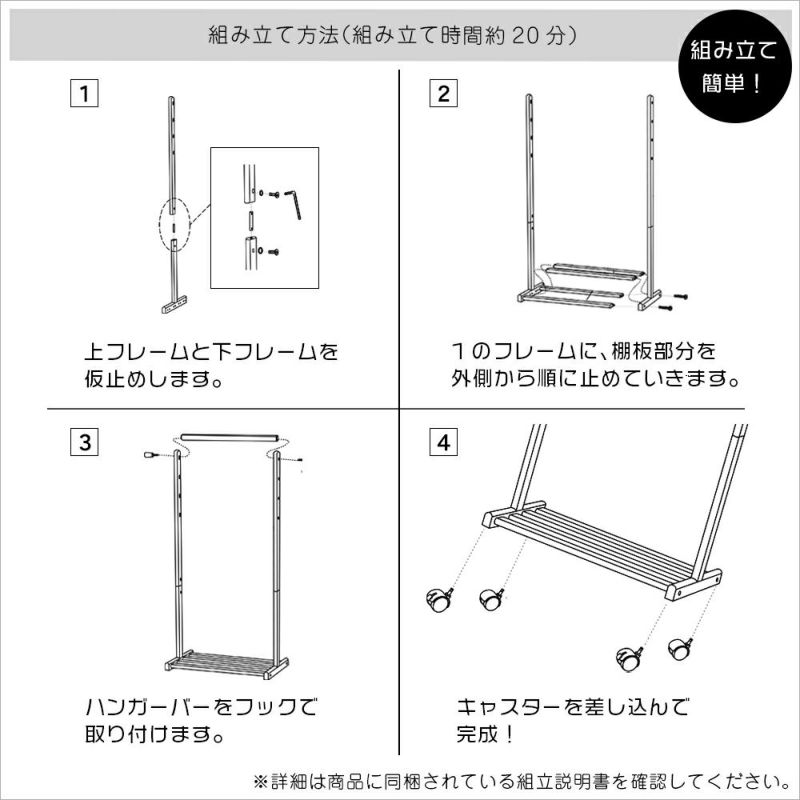 組み立て方法(組み立て時間約 20 分)

組み立て簡単!

1

上フレームと下フレームを仮止めします。

2

1のフレームに、棚板部分を外側から順に止めていきます。

3

ハンガーバーをフックで取り付けます。

4

キャスターを差し込んで完成!

※詳細は商品に同梱されている組立説明書を確認してください。